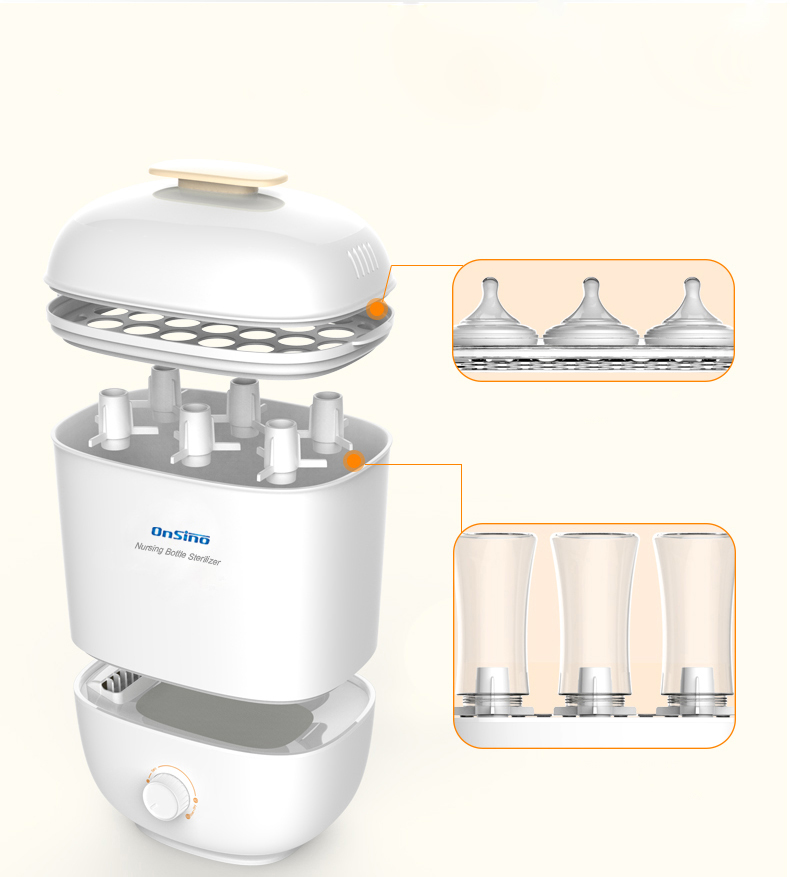 OnSino
Nursing Bottle Sterilizer